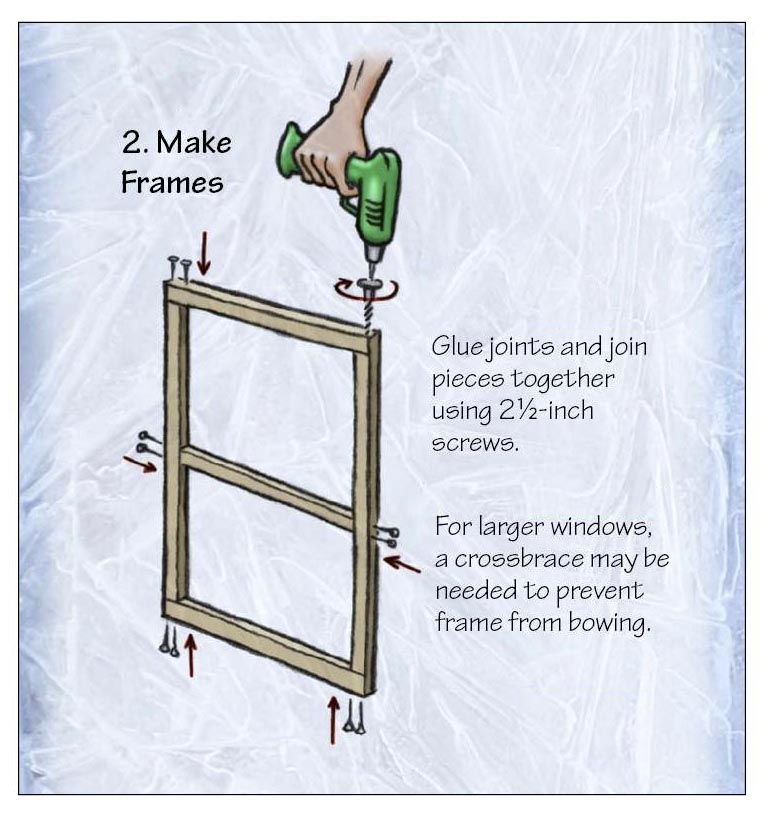 2. Make Frames

Glue joints and join pieces together using 2½-inch screws.

For larger windows, a crossbrace may be needed to prevent frame from bowing.